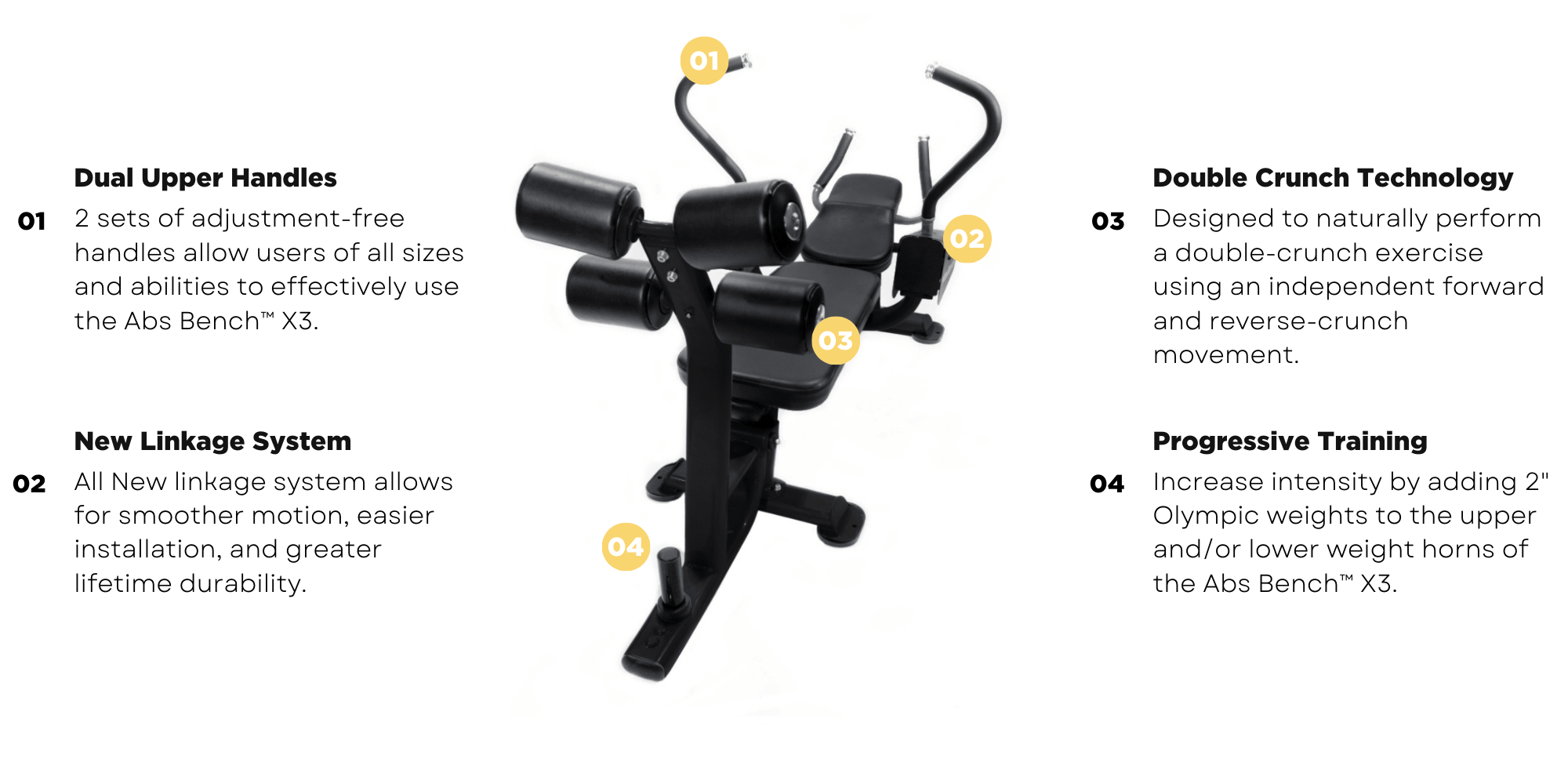 Dual Upper Handles

01 2 sets of adjustment-free handles allow users of all sizes and abilities to effectively use the Abs Bench™ X3.

New Linkage System

02 All New linkage system allows for smoother motion, easier installation, and greater lifetime durability.

01

02

03

04

Double Crunch Technology

03 Designed to naturally perform a double-crunch exercise using an independent forward and reverse-crunch movement.

Progressive Training

04 Increase intensity by adding 2" Olympic weights to the upper and/or lower weight horns of the Abs Bench™ X3.